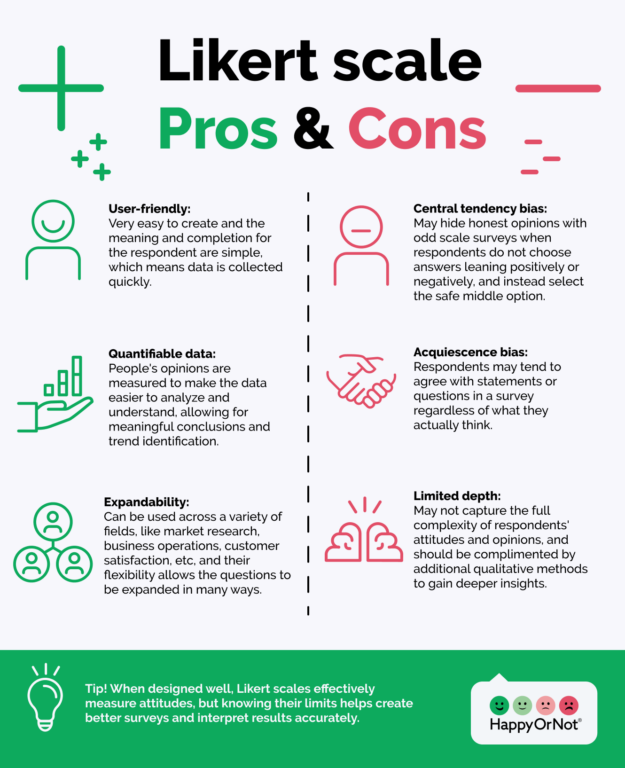 Likert scale
Pros & Cons

User-friendly:
Very easy to create and the meaning and completion for the respondent are simple, which means data is collected quickly.

Quantifiable data:
People's opinions are measured to make the data easier to analyze and understand, allowing for meaningful conclusions and trend identification.

Expandability:
Can be used across a variety of fields, like market research, business operations, customer satisfaction, etc, and their flexibility allows the questions to be expanded in many ways.

Central tendency bias:
May hide honest opinions with odd scale surveys when respondents do not choose answers leaning positively or negatively, and instead select the safe middle option.

Acquiescence bias:
Respondents may tend to agree with statements or questions in a survey regardless of what they actually think.

Limited depth:
May not capture the full complexity of respondents' attitudes and opinions, and should be complimented by additional qualitative methods to gain deeper insights.

Tip! When designed well, Likert scales effectively measure attitudes, but knowing their limits helps create better surveys and interpret results accurately.

HappyOrNot®