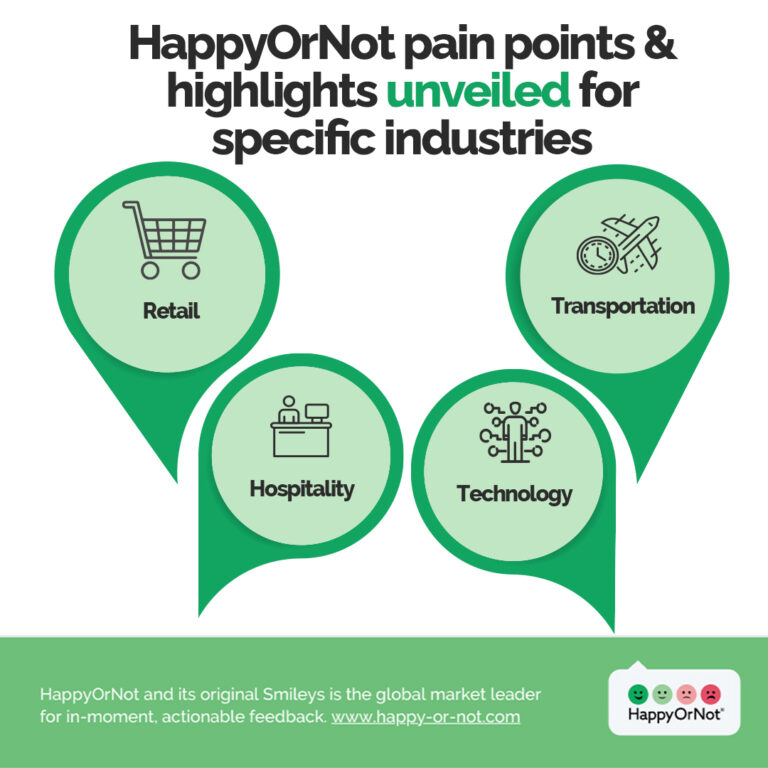 HappyOrNot pain points & highlights unveiled for specific industries

Retail

Transportation

Hospitality

Technology

HappyOrNot and its original Smileys is the global market leader for in-moment, actionable feedback. www.happy-or-not.com

HappyOrNot®