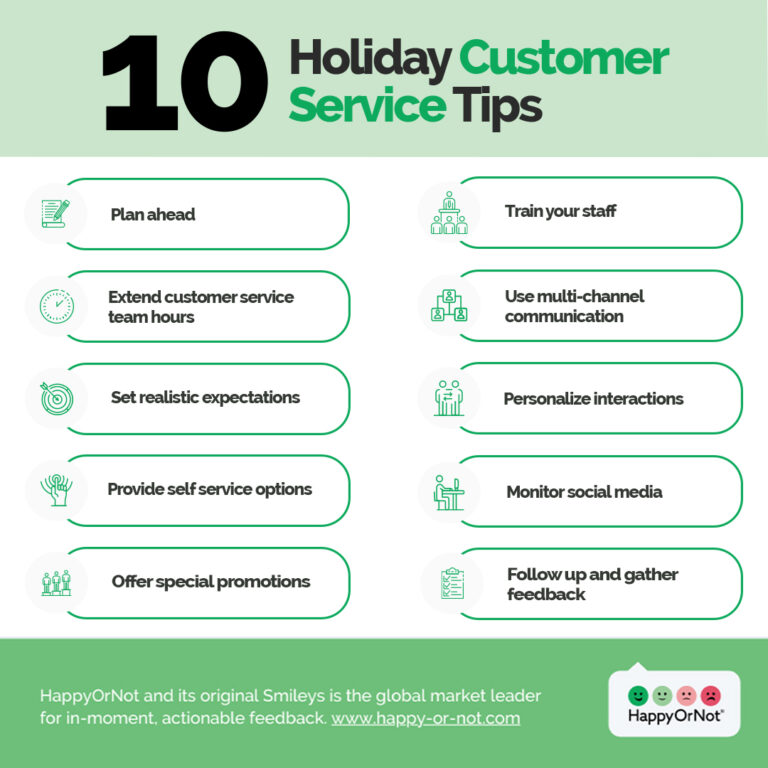 10 Holiday Customer Service Tips

Plan ahead

Extend customer service team hours

Set realistic expectations

Provide self service options

Offer special promotions

Train your staff

Use multi-channel communication

Personalize interactions

Monitor social media

Follow up and gather feedback

HappyOrNot and its original Smileys is the global market leader for in-moment, actionable feedback. www.happy-or-not.com

HappyOrNot®