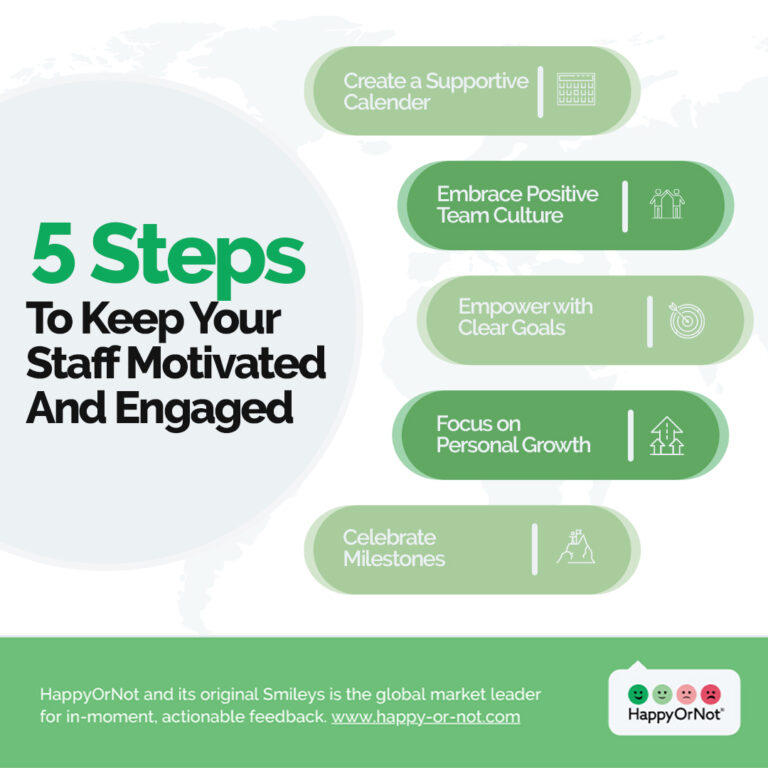 5 Steps
To Keep Your Staff Motivated And Engaged

Create a Supportive Calender

Embrace Positive Team Culture

Empower with Clear Goals

Focus on Personal Growth

Celebrate Milestones

HappyOrNot and its original Smileys is the global market leader for in-moment, actionable feedback. www.happy-or-not.com

HappyOrNot®