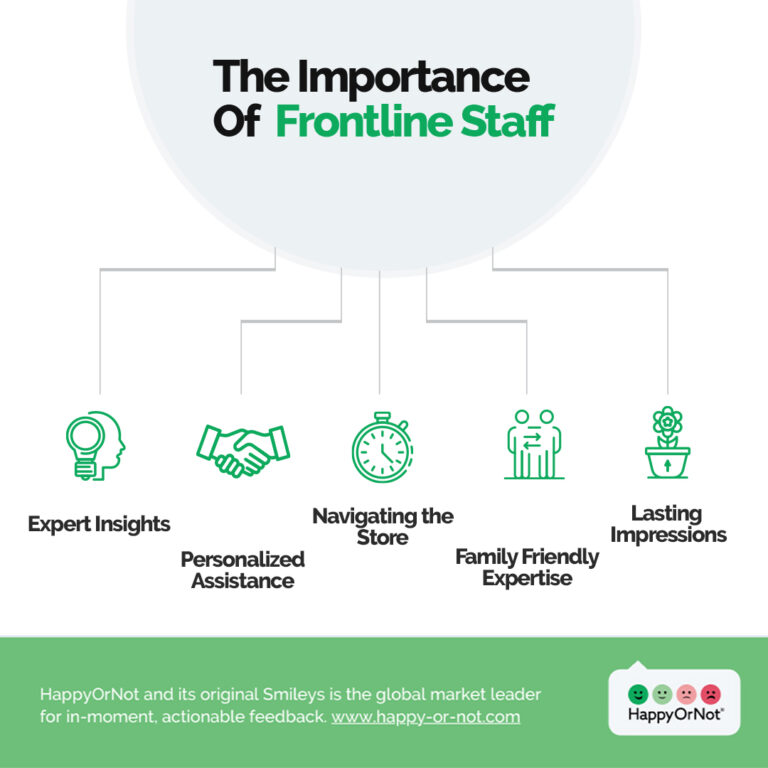 The Importance Of Frontline Staff

Expert Insights

Personalized Assistance

Navigating the Store

Family Friendly Expertise

Lasting Impressions

HappyOrNot and its original Smileys is the global market leader for in-moment, actionable feedback. www.happy-or-not.com

HappyOrNot®