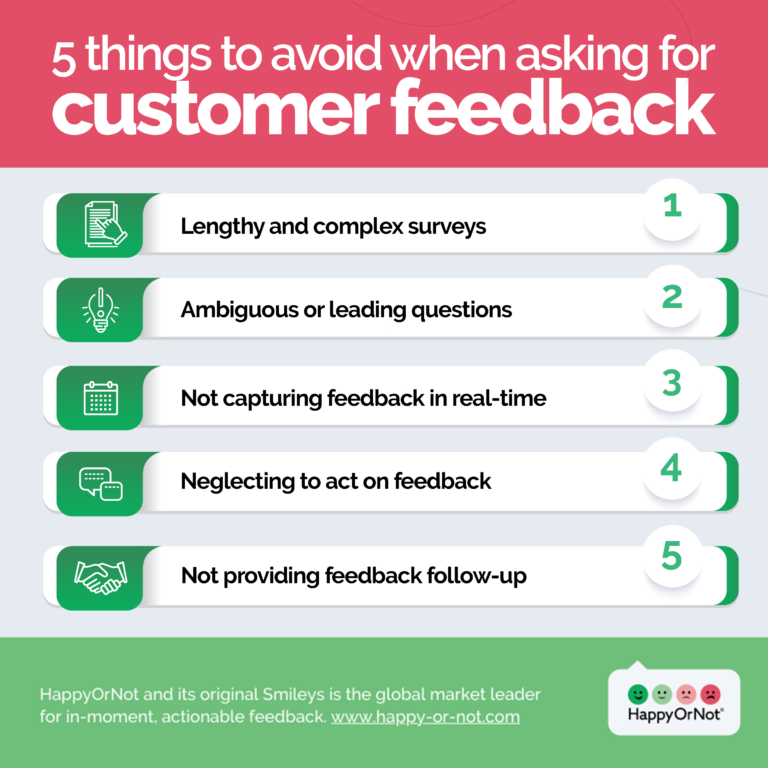 5 things to avoid when asking for
customer feedback

Lengthy and complex surveys 1

Ambiguous or leading questions 2

Not capturing feedback in real-time 3

Neglecting to act on feedback 4

Not providing feedback follow-up 5

HappyOrNot and its original Smileys is the global market leader for in-moment, actionable feedback. www.happy-or-not.com

HappyOrNot®