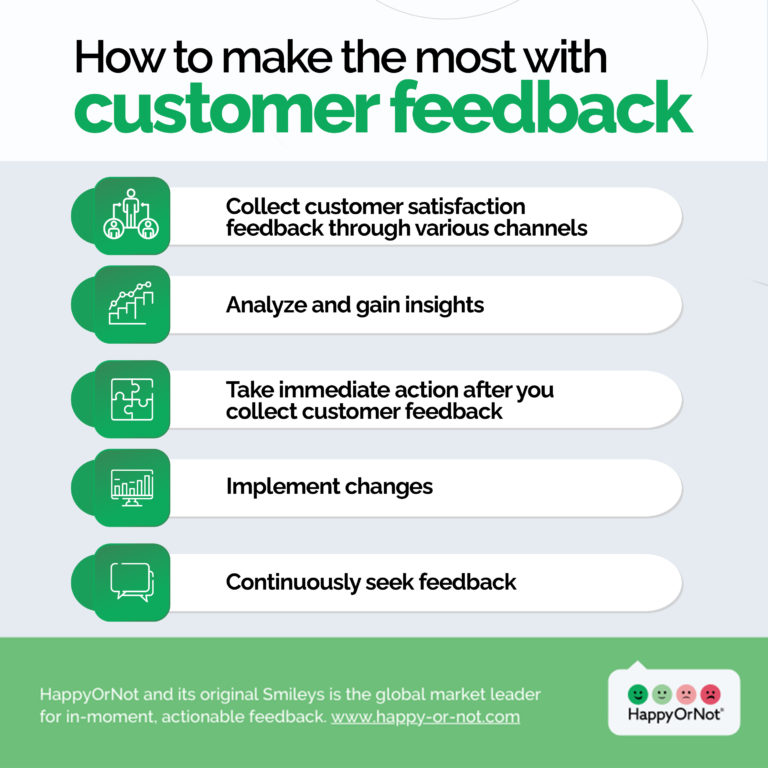 How to make the most with
customer feedback

Collect customer satisfaction feedback through various channels

Analyze and gain insights

Take immediate action after you collect customer feedback

Implement changes

Continuously seek feedback

HappyOrNot and its original Smileys is the global market leader for in-moment, actionable feedback. www.happy-or-not.com

HappyOrNot®