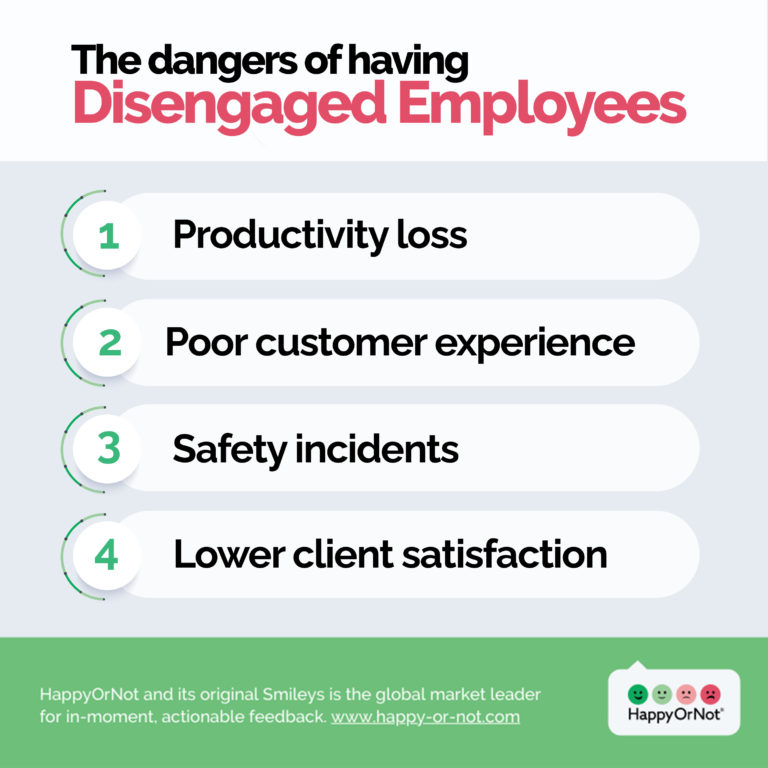 The dangers of having
Disengaged Employees

1 Productivity loss

2 Poor customer experience

3 Safety incidents

4 Lower client satisfaction

HappyOrNot and its original Smileys is the global market leader for in-moment, actionable feedback. www.happy-or-not.com

HappyOrNot®